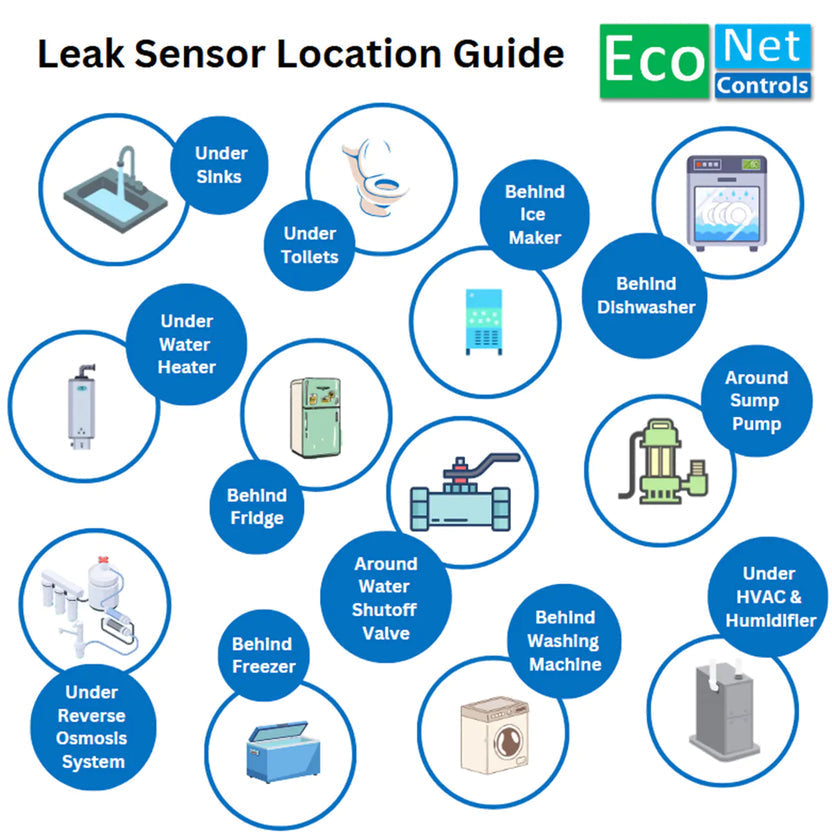 Leak Sensor Location Guide

Eco Net Controls

Under Sinks

Under Toilets

Behind Ice Maker

Behind Dishwasher

Under Water Heater

Behind Fridge

Around Sump Pump

Around Water Shutoff Valve

Under Reverse Osmosis System

Behind Freezer

Behind Washing Machine

Under HVAC & Humidifier